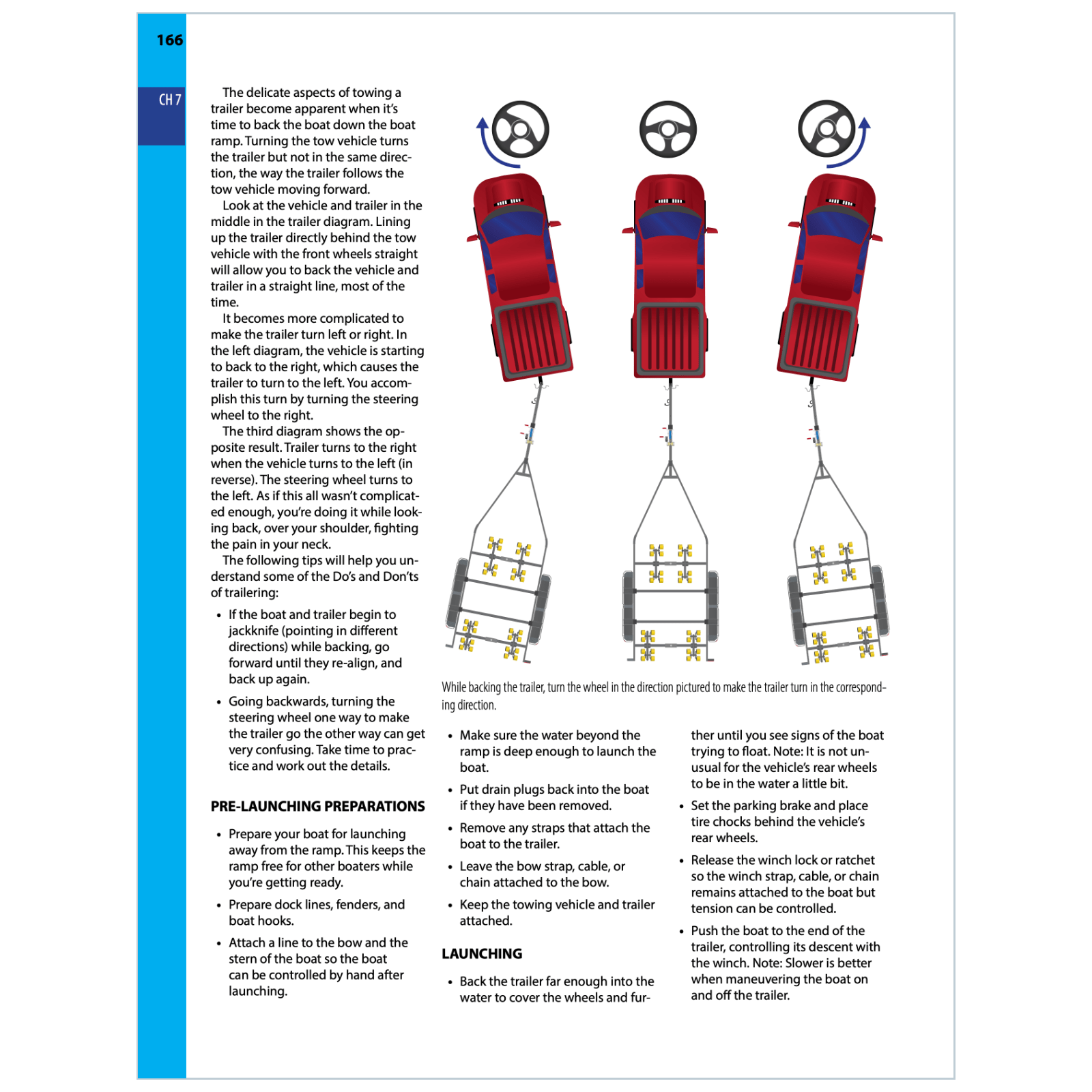 166

CH 7

The delicate aspects of towing a trailer become apparent when it's time to back the boat down the boat ramp. Turning the tow vehicle turns the trailer but not in the same direction, the way the trailer follows the tow vehicle moving forward.

Look at the vehicle and trailer in the middle in the trailer diagram. Lining up the trailer directly behind the tow vehicle with the front wheels straight will allow you to back the vehicle and trailer in a straight line, most of the time.

It becomes more complicated to make the trailer turn left or right. In the left diagram, the vehicle is starting to back to the right, which causes the trailer to turn to the left. You accomplish this turn by turning the steering wheel to the right.

The third diagram shows the opposite result. Trailer turns to the right when the vehicle turns to the left (in reverse). The steering wheel turns to the left. As if this all wasn't complicated enough, you're doing it while looking back, over your shoulder, fighting the pain in your neck.

The following tips will help you understand some of the Do's and Don'ts of trailering:

• If the boat and trailer begin to jackknife (pointing in different directions) while backing, go forward until they re-align, and back up again.

• Going backwards, turning the steering wheel one way to make the trailer go the other way can get very confusing. Take time to practice and work out the details.

PRE-LAUNCHING PREPARATIONS

• Prepare your boat for launching away from the ramp. This keeps the ramp free for other boaters while you're getting ready.

• Prepare dock lines, fenders, and boat hooks.

• Attach a line to the bow and the stern of the boat so the boat can be controlled by hand after launching.

While backing the trailer, turn the wheel in the direction pictured to make the trailer turn in the corresponding direction.

• Make sure the water beyond the ramp is deep enough to launch the boat.

• Put drain plugs back into the boat if they have been removed.

• Remove any straps that attach the boat to the trailer.

• Leave the bow strap, cable, or chain attached to the bow.

• Keep the towing vehicle and trailer attached.

LAUNCHING

• Back the trailer far enough into the water to cover the wheels and further until you see signs of the boat trying to float. Note: It is not unusual for the vehicle's rear wheels to be in the water a little bit.

• Set the parking brake and place tire chocks behind the vehicle's rear wheels.

• Release the winch lock or ratchet so the winch strap, cable, or chain remains attached to the boat but tension can be controlled.

• Push the boat to the end of the trailer, controlling its descent with the winch. Note: Slower is better when maneuvering the boat on and off the trailer.